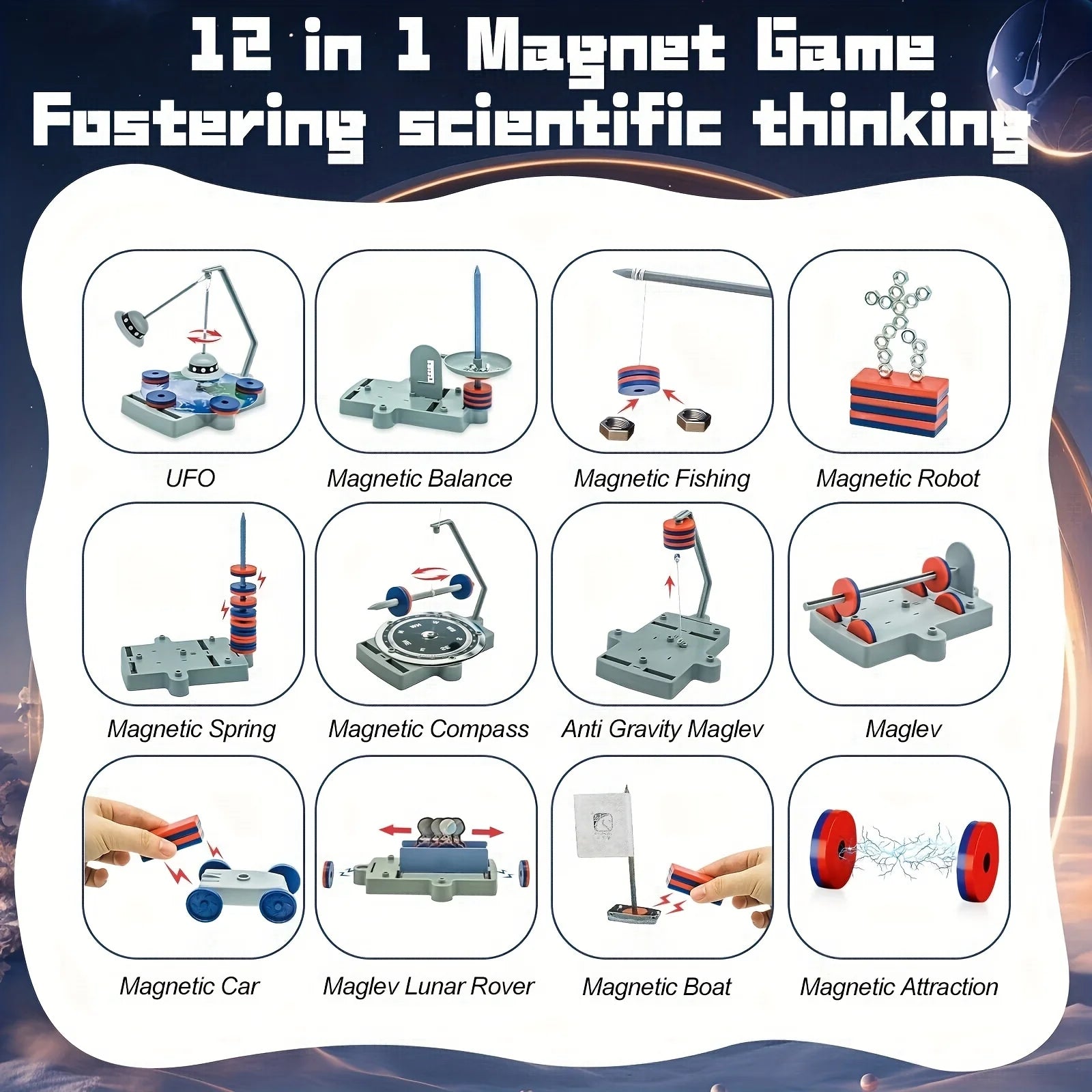 12 in 1 Magnet Game
Fostering scientific thinking

UFO

Magnetic Balance

Magnetic Fishing

Magnetic Robot

Magnetic Spring

Magnetic Compass

Anti Gravity Maglev

Maglev

Magnetic Car

Maglev Lunar Rover

Magnetic Boat

Magnetic Attraction